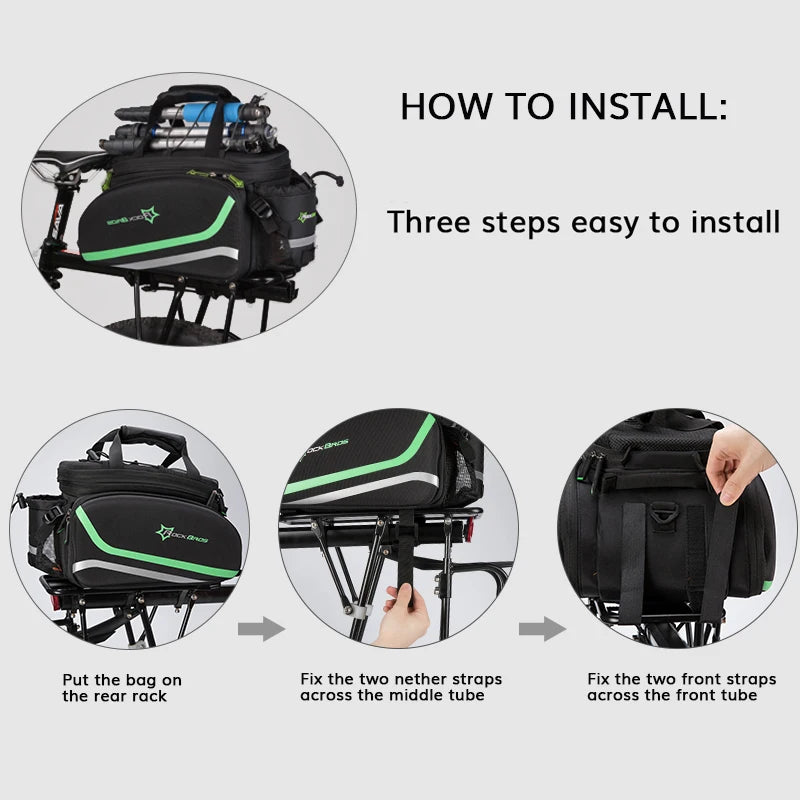 HOW TO INSTALL:

Three steps easy to install

ROCKBROS

ROCKBROS

ROCKBROS

Put the bag on the rear rack

Fix the two nether straps across the middle tube

Fix the two front straps across the front tube